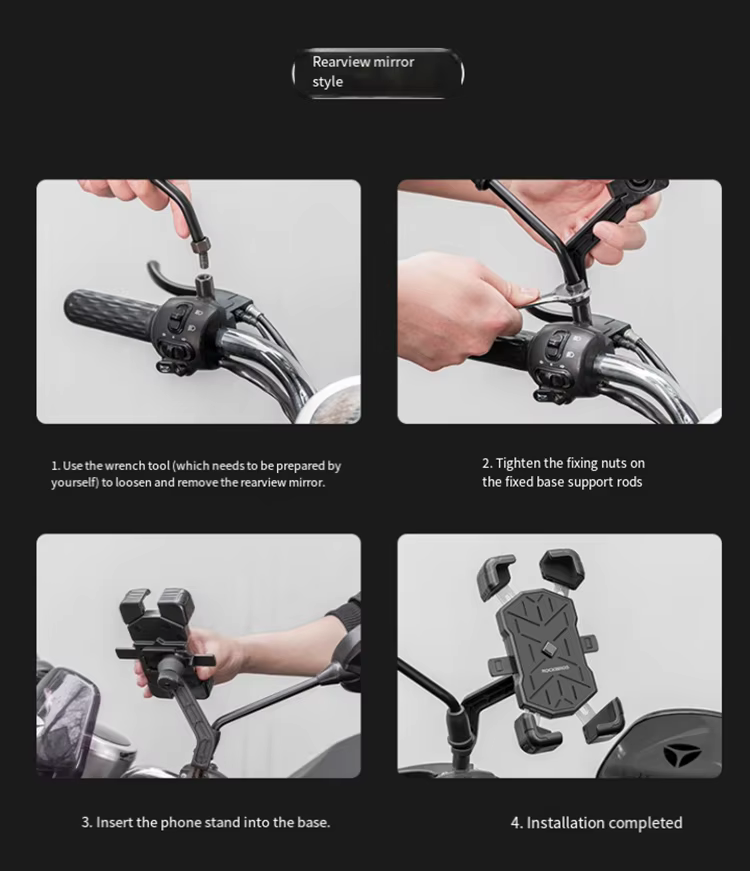 Rearview mirror style

1. Use the wrench tool (which needs to be prepared by yourself) to loosen and remove the rearview mirror.

2. Tighten the fixing nuts on the fixed base support rods

ROCKBROS

3. Insert the phone stand into the base.

4. Installation completed