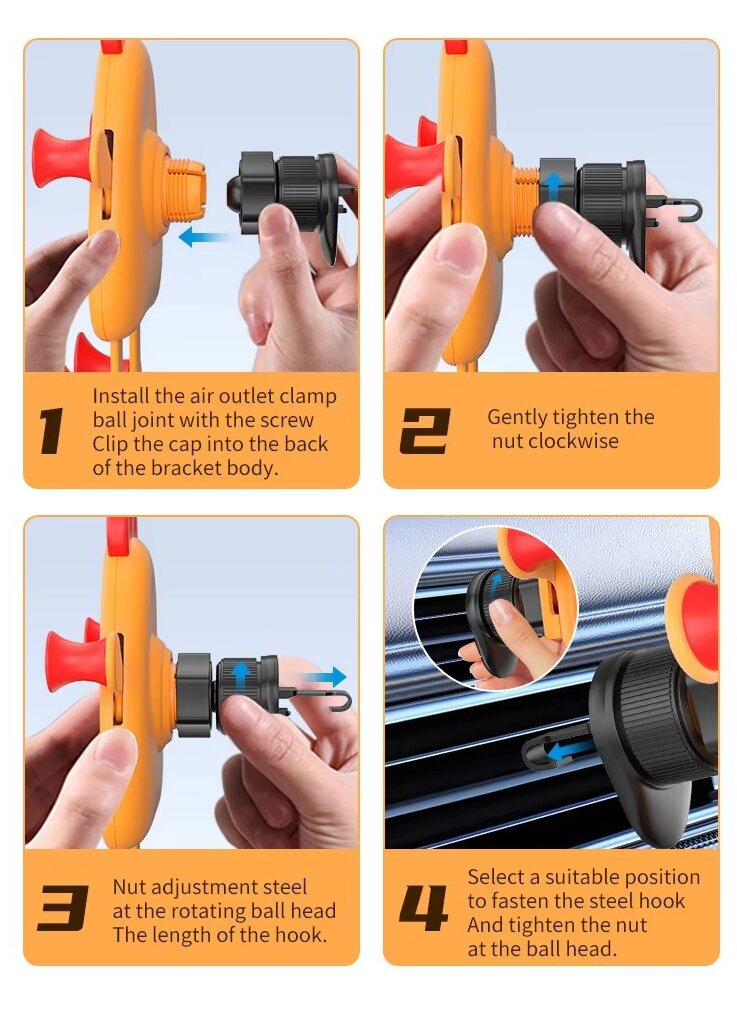 1
Install the air outlet clamp ball joint with the screw
Clip the cap into the back of the bracket body.

2
Gently tighten the nut clockwise

3
Nut adjustment steel at the rotating ball head
The length of the hook.

4
Select a suitable position to fasten the steel hook
And tighten the nut at the ball head.