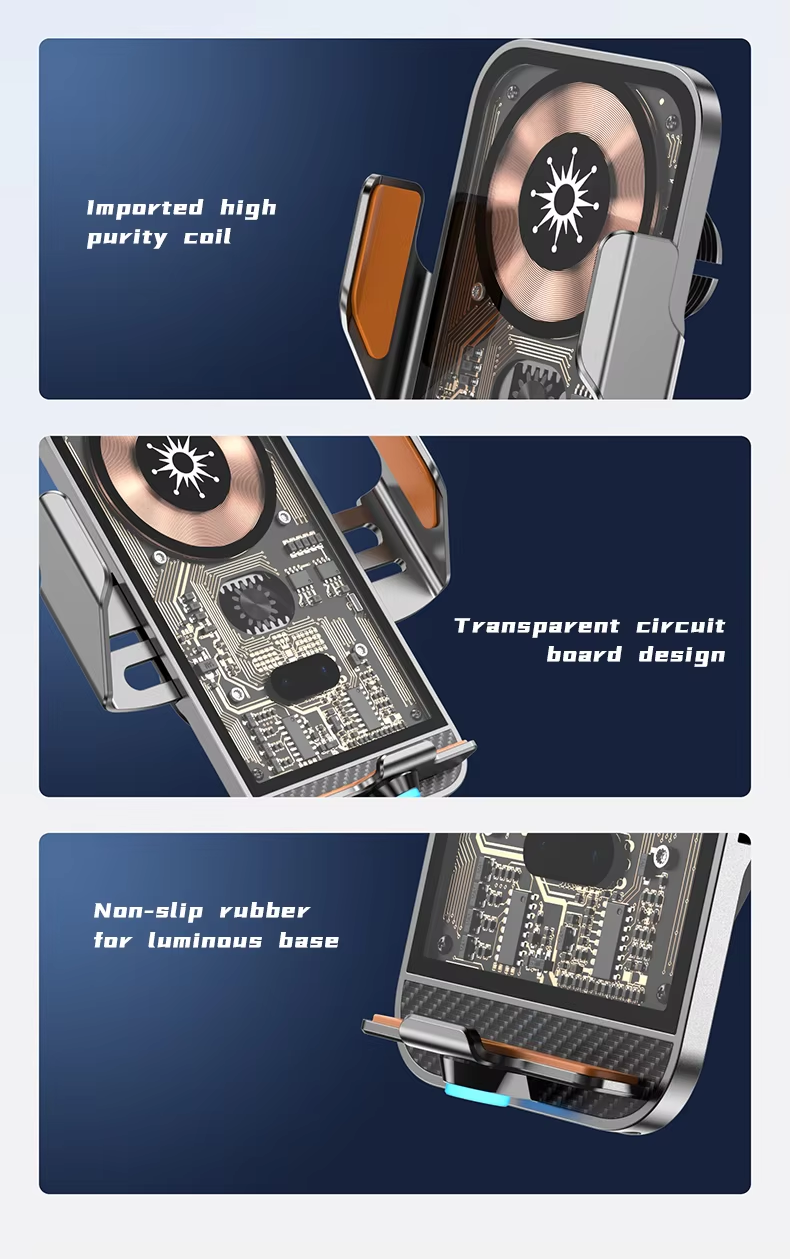 Imported high purity coil

Transparent circuit board design

Non-slip rubber for luminous base